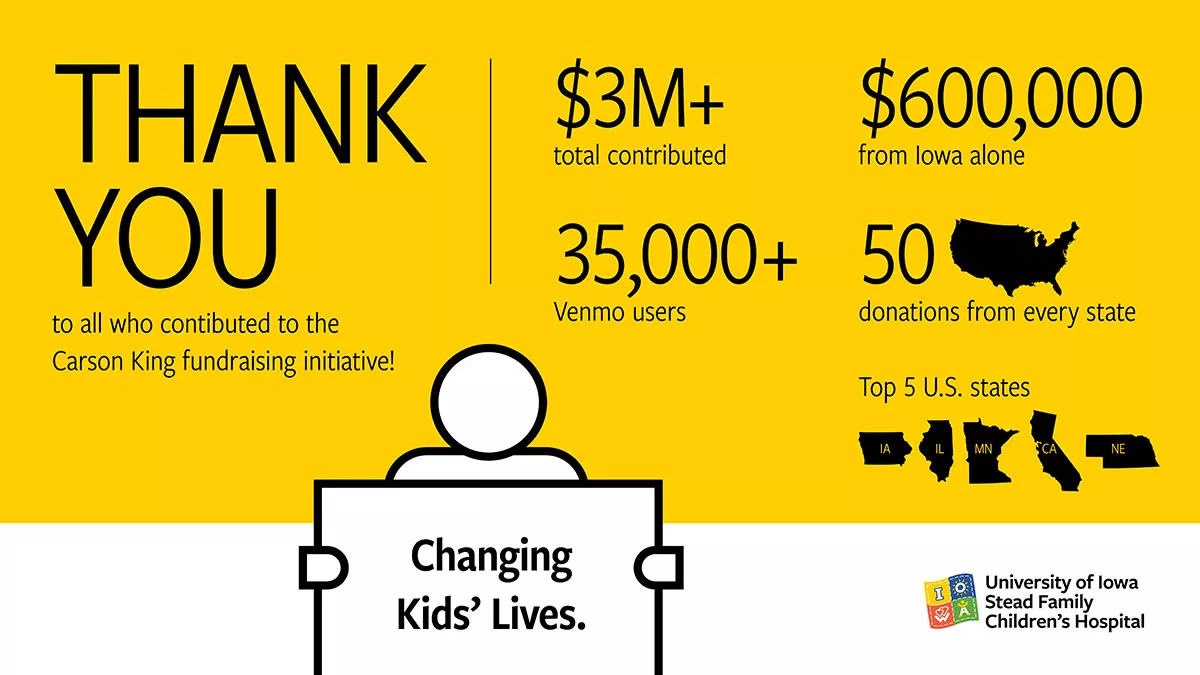 THANK YOU

to all who contibuted to the Carson King fundraising initiative!

$3M+
total contributed

$600,000
from Iowa alone

35,000+
Venmo users

50
donations from every state

Top 5 U.S. states

IA IL MN CA NE

Changing Kids' Lives.

I O W A

University of Iowa Stead Family Children's Hospital